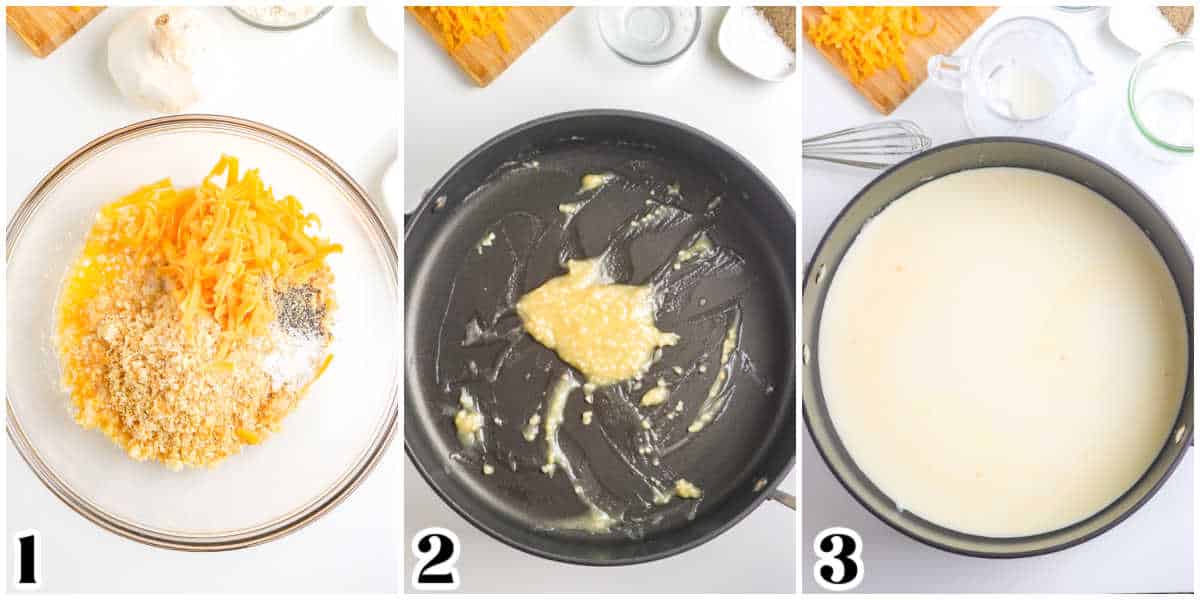 1

2

3