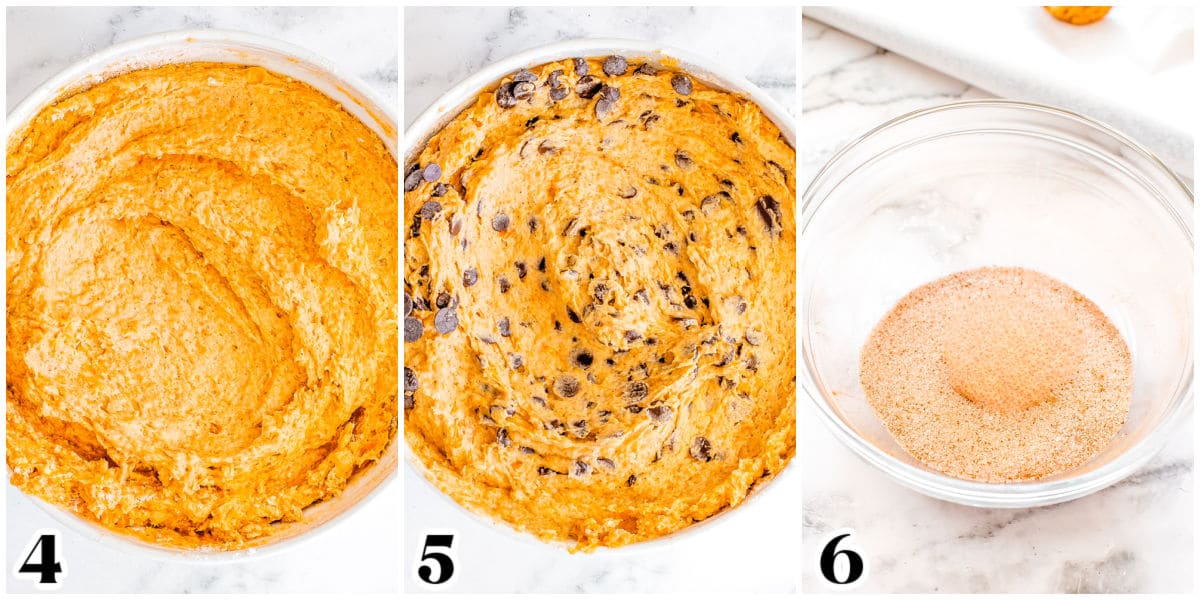 4
5
6