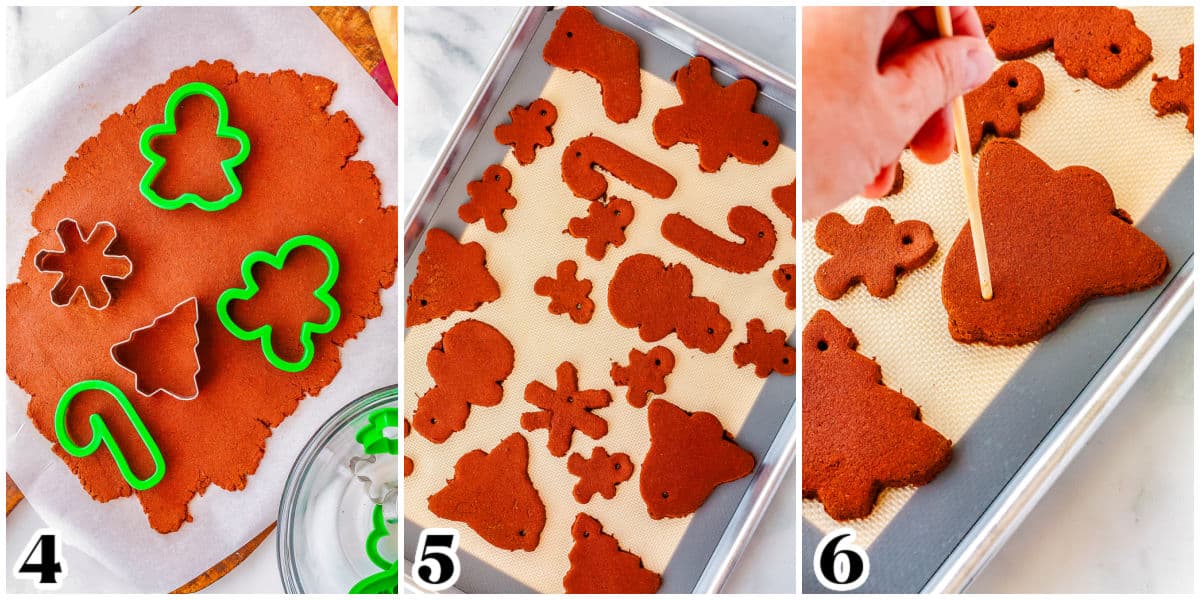 4

5

6