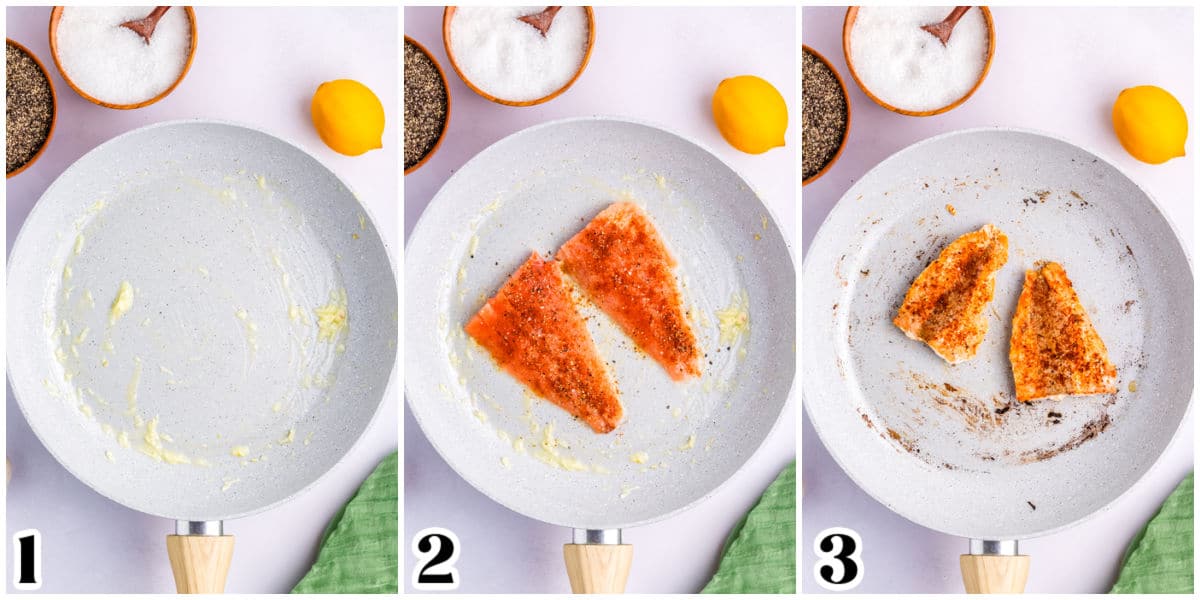 1

2

3