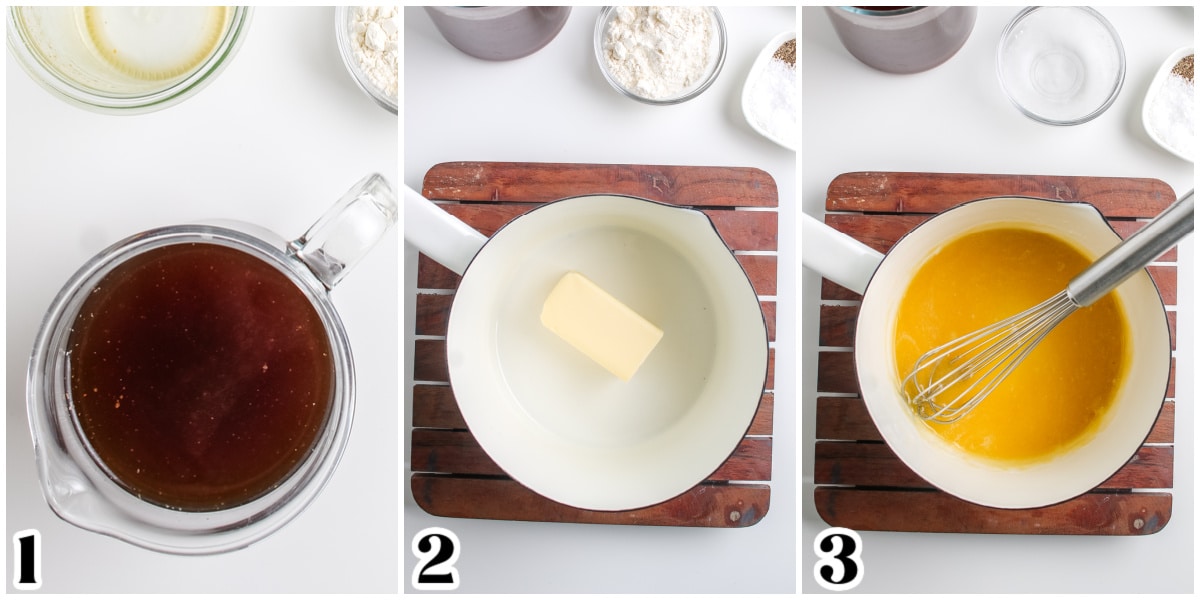 1
2
3